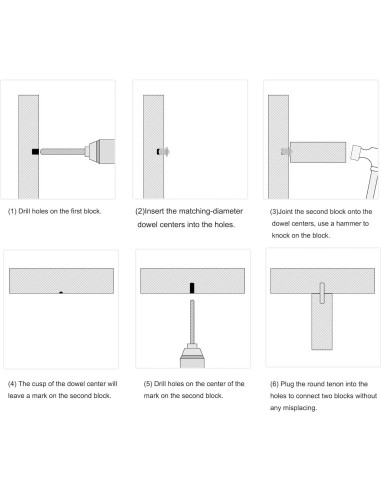 (1) Drill holes on the first block.

(2)Insert the matching-diameter dowel centers into the holes.

(3)Joint the second block onto the dowel centers, use a hammer to knock on the block.

(4) The cusp of the dowel center will leave a mark on the second block.

(5) Drill holes on the center of the mark on the second block.

(6) Plug the round tenon into the holes to connect two blocks without any misplacing.