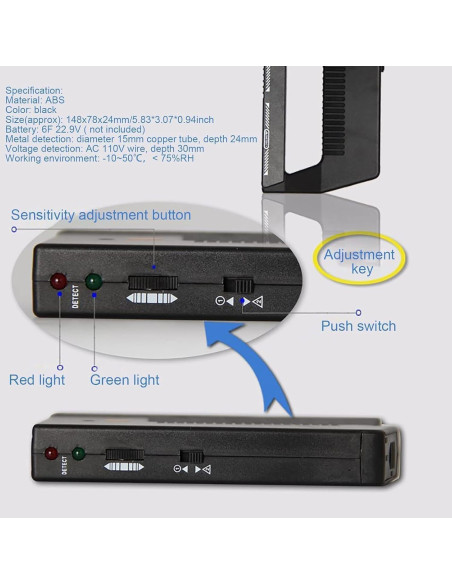 Specification:
Material: ABS
Color: black
Size(approx): 148x78x24mm/5.83*3.07*0.94inch
Battery: 6F 22.9V ( not included)
Metal detection: diameter 15mm copper tube, depth 24mm
Voltage detection: AC 110V wire, depth 30mm
Working environment: -10~50℃, < 75%RH

Sensitivity adjustment button

Adjustment key

DETECT

Push switch

Red light

Green light

DETECT