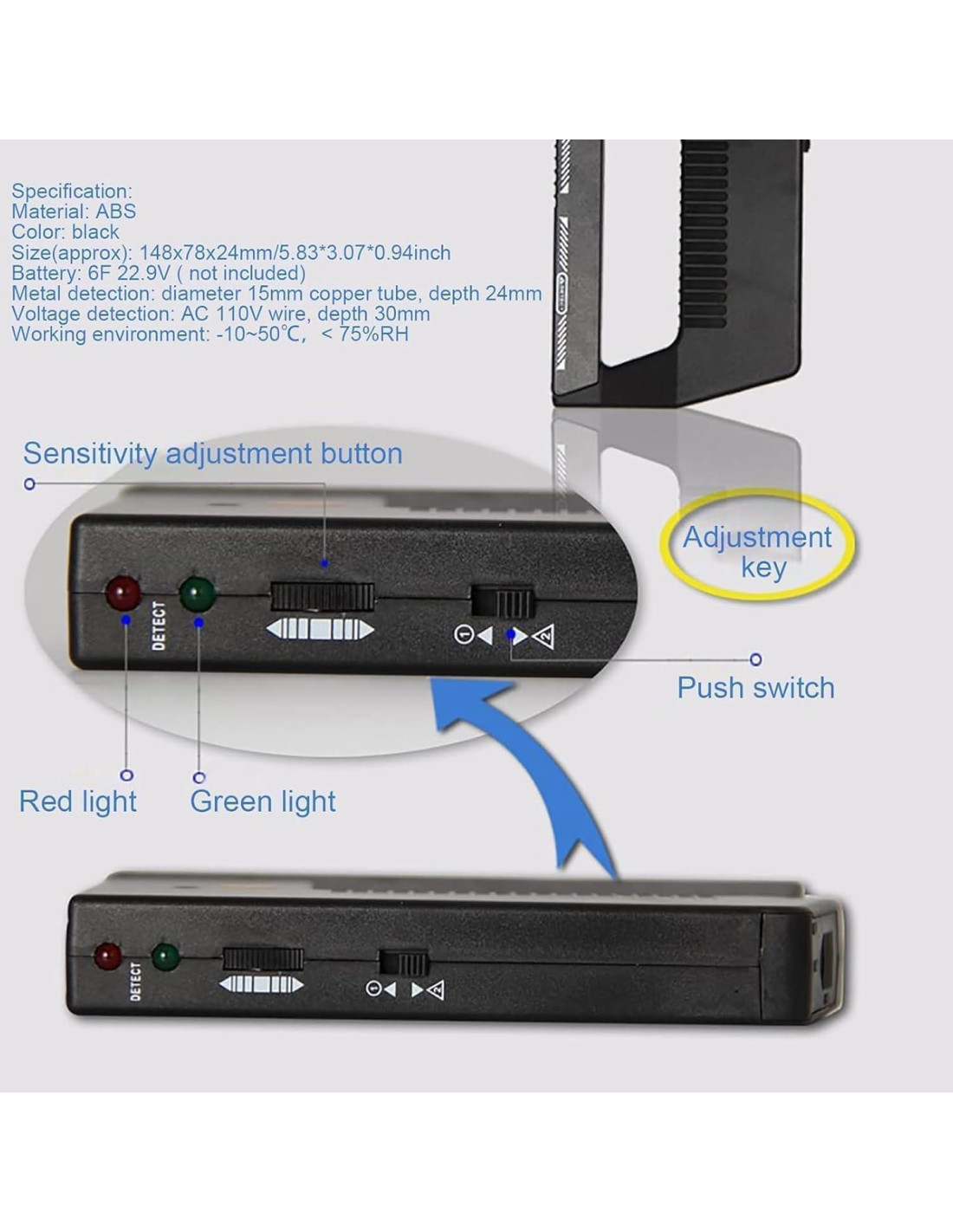 Specification:
Material: ABS
Color: black
Size(approx): 148x78x24mm/5.83*3.07*0.94inch
Battery: 6F 22.9V ( not included)
Metal detection: diameter 15mm copper tube, depth 24mm
Voltage detection: AC 110V wire, depth 30mm
Working environment: -10~50℃, < 75%RH

Sensitivity adjustment button

Adjustment key

DETECT

Push switch

Red light

Green light

DETECT