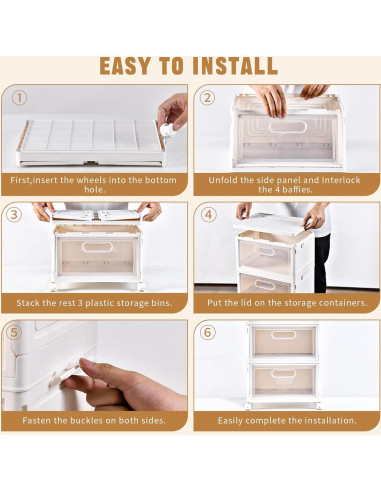 EASY TO INSTALL

1
First,insert the wheels into the bottom hole.

2
Unfold the side panel and Interlock the 4 baffies.

3
Stack the rest 3 plastic storage bins.

4
Put the lid on the storage containers.

5
Fasten the buckles on both sides.

6
Easily complete the installation.