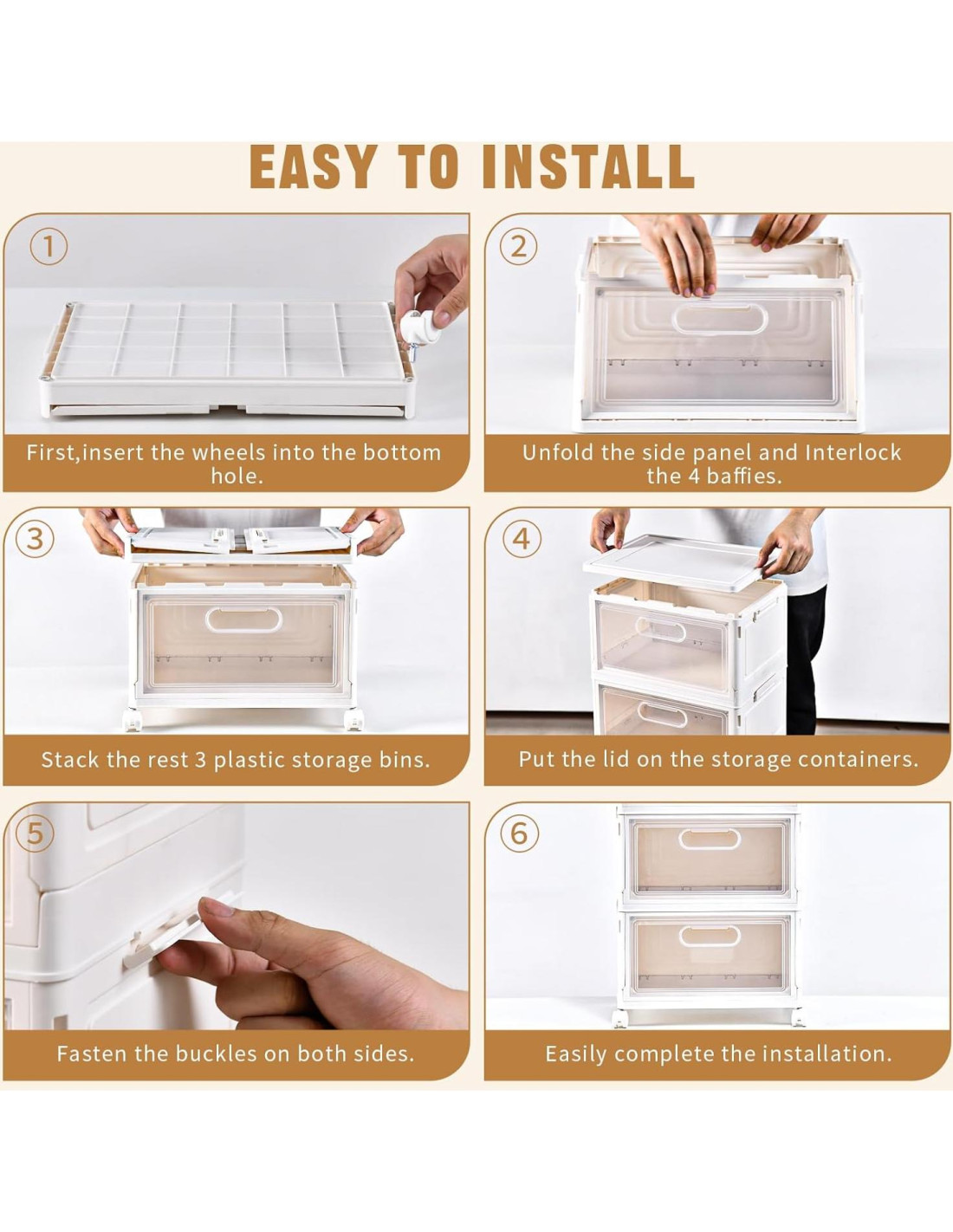 EASY TO INSTALL

1

First,insert the wheels into the bottom hole.

2

Unfold the side panel and Interlock the 4 baffies.

3

Stack the rest 3 plastic storage bins.

4

Put the lid on the storage containers.

5

Fasten the buckles on both sides.

6

Easily complete the installation.