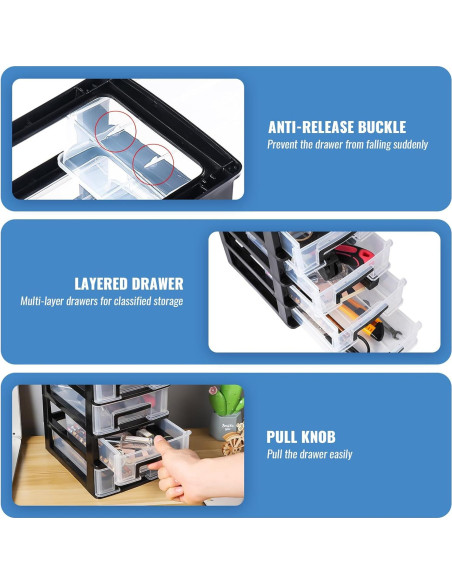 ANTI-RELEASE BUCKLE
Prevent the drawer from falling suddenly

LAYERED DRAWER
Multi-layer drawers for classified storage

PULL KNOB
Pull the drawer easily