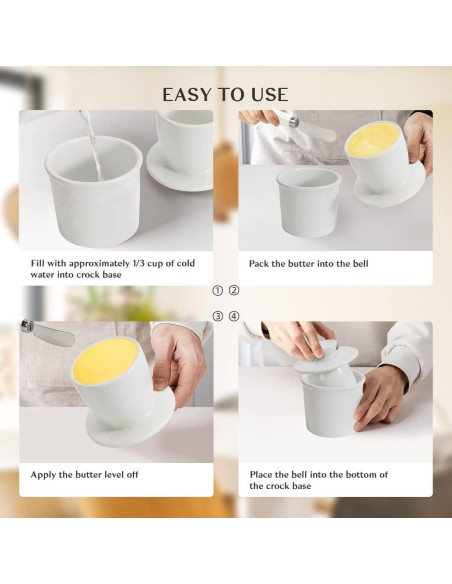 EASY TO USE

Fill with approximately 1/3 cup of cold water into crock base

Pack the butter into the bell

① ②

③ ④

Apply the butter level off

Place the bell into the bottom of the crock base