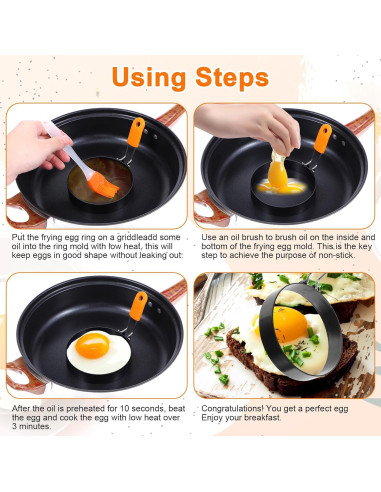 Using Steps

Put the frying egg ring on a griddleadd some oil into the ring mold with low heat, this will keep eggs in good shape without leaking out:

Use an oil brush to brush oil on the inside and bottom of the frying egg mold. This is the key step to achieve the purpose of non-stick.

After the oil is preheated for 10 seconds, beat the egg and cook the egg with low heat over 3 minutes.

Congratulations! You get a perfect egg Enjoy your breakfast.