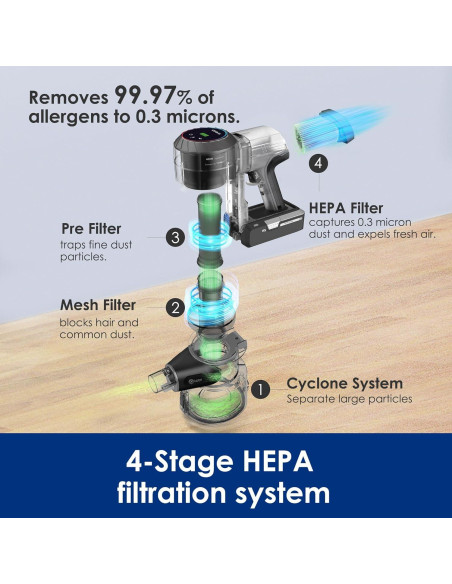 Removes 99.97% of allergens to 0.3 microns.

4

HEPA Filter
captures 0.3 micron dust and expels fresh air.

Pre Filter
traps fine dust particles.

3

Mesh Filter
blocks hair and common dust.

2

1

Cyclone System
Separate large particles

4-Stage HEPA filtration system