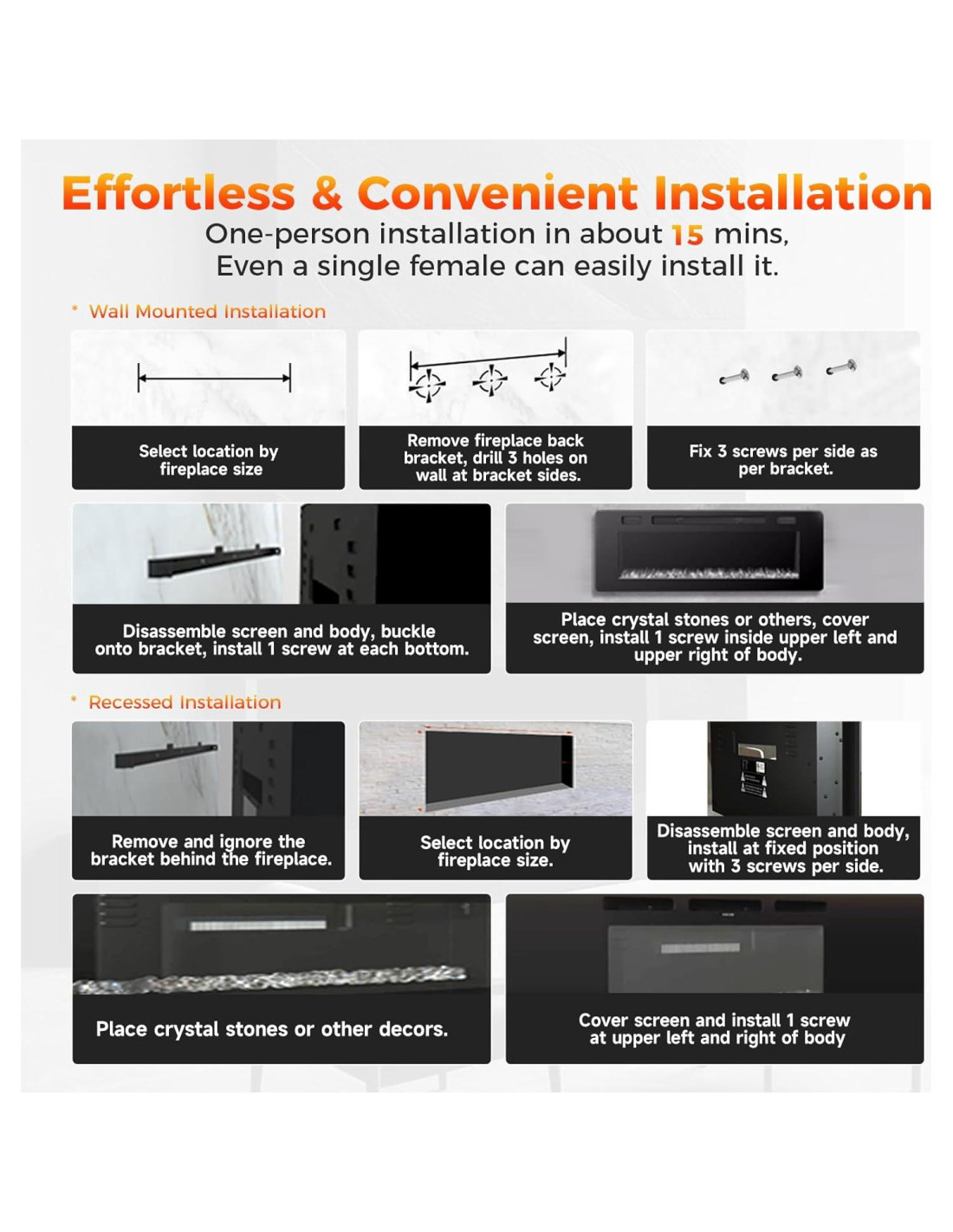 Effortless & Convenient Installation

One-person installation in about 15 mins,
Even a single female can easily install it.

* Wall Mounted Installation

Select location by fireplace size

Remove fireplace back bracket, drill 3 holes on wall at bracket sides.

Fix 3 screws per side as per bracket.

Disassemble screen and body, buckle onto bracket, install 1 screw at each bottom.

Place crystal stones or others, cover screen, install 1 screw inside upper left and upper right of body.

* Recessed Installation

Remove and ignore the bracket behind the fireplace.

Select location by fireplace size.

Disassemble screen and body, install at fixed position with 3 screws per side.

Place crystal stones or other decors.

Cover screen and install 1 screw at upper left and right of body