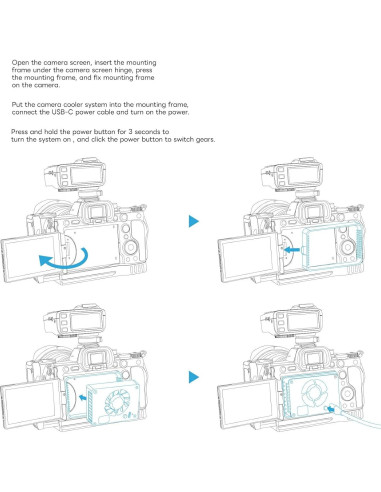 Open the camera screen, insert the mounting frame under the camera screen hinge, press the mounting frame, and fix mounting frame on the camera.

Put the camera cooler system into the mounting frame, connect the USB-C power cable and turn on the power.

Press and hold the power button for 3 seconds to turn the system on , and click the power button to switch gears.