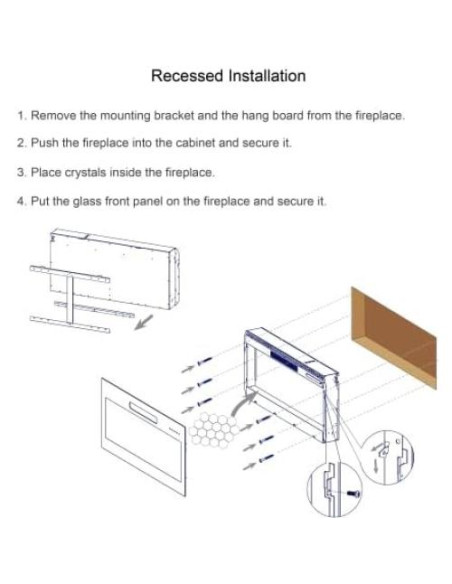 Recessed Installation

1. Remove the mounting bracket and the hang board from the fireplace.

2. Push the fireplace into the cabinet and secure it.

3. Place crystals inside the fireplace.

4. Put the glass front panel on the fireplace and secure it.