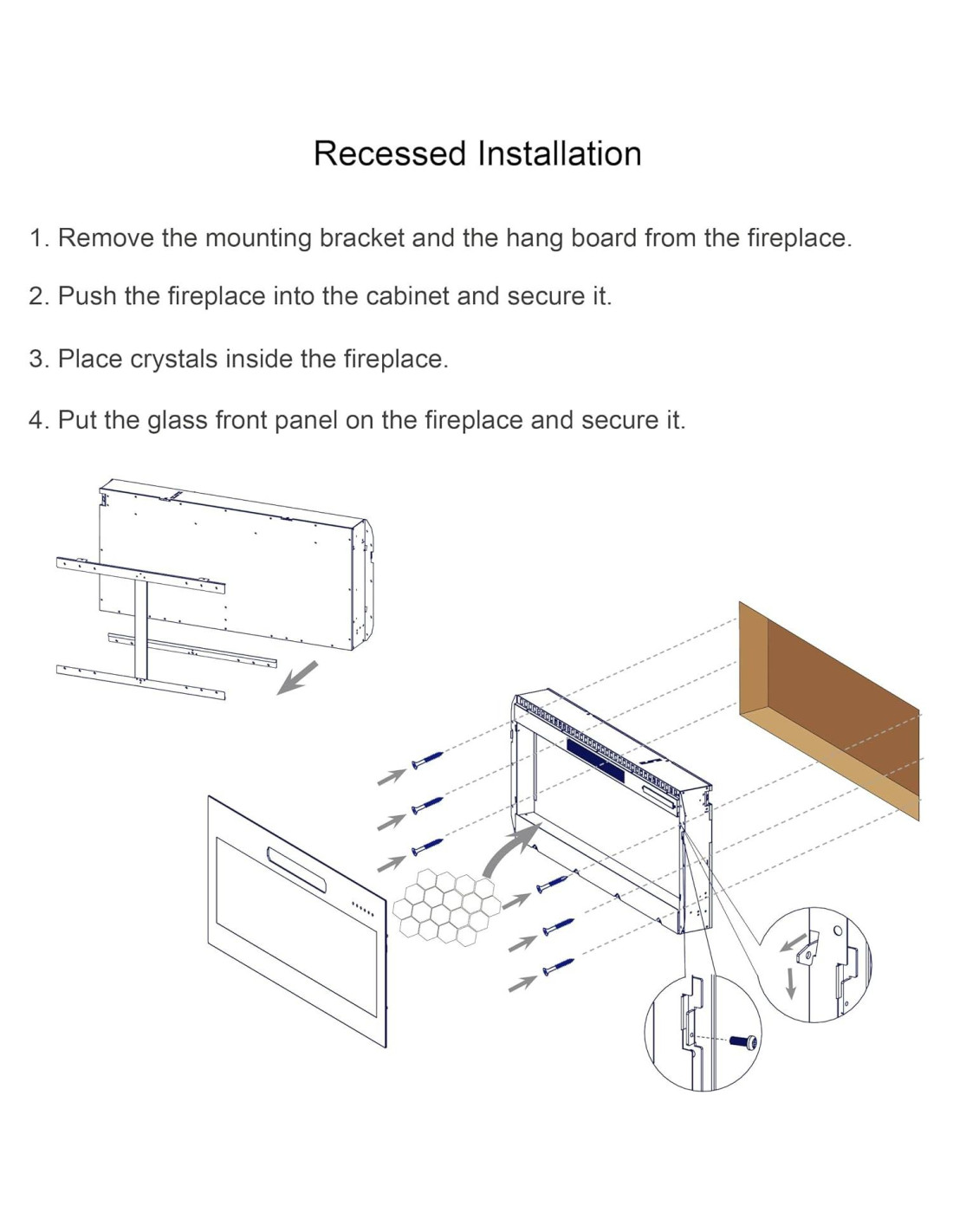 Recessed Installation

1. Remove the mounting bracket and the hang board from the fireplace.

2. Push the fireplace into the cabinet and secure it.

3. Place crystals inside the fireplace.

4. Put the glass front panel on the fireplace and secure it.