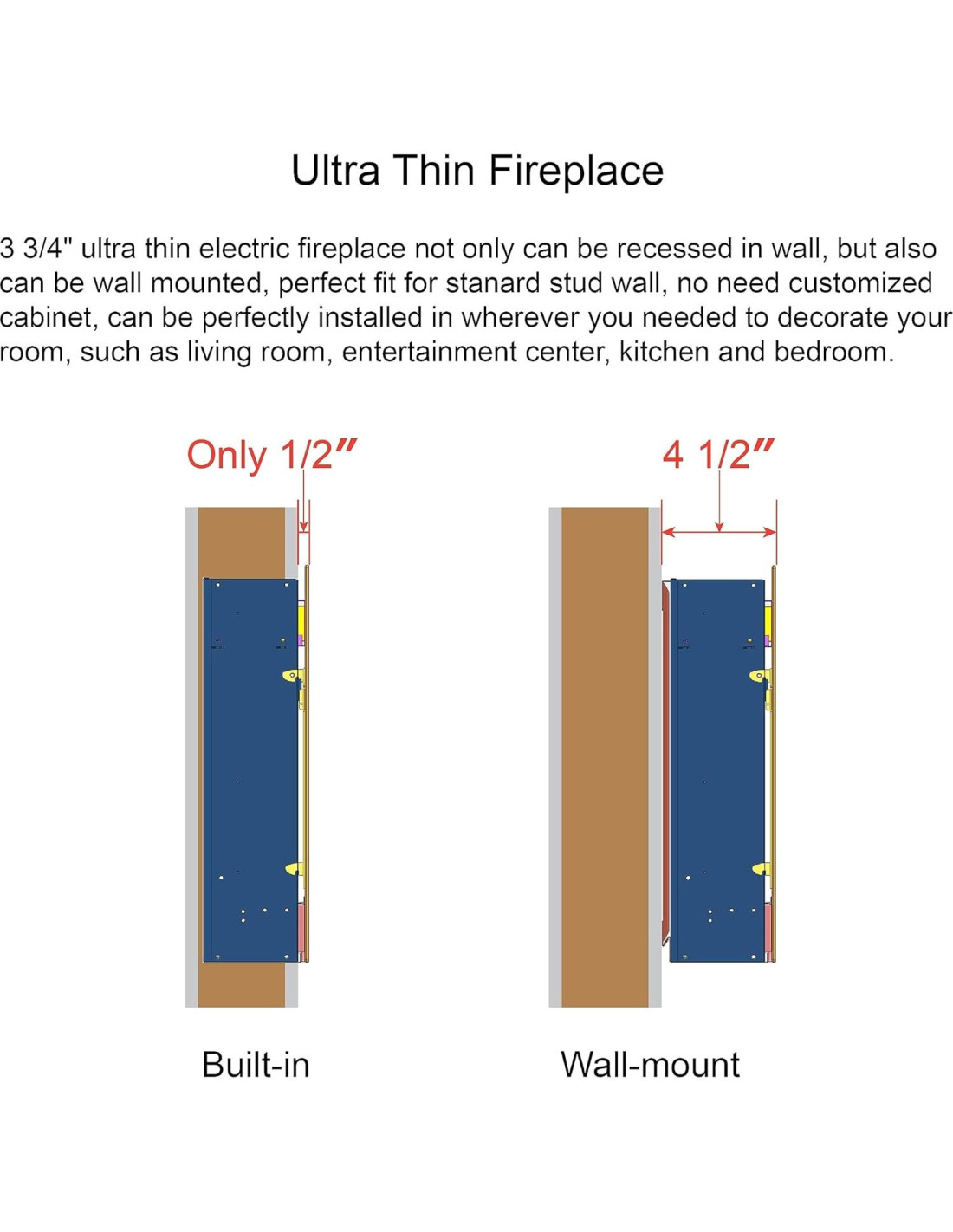 Ultra Thin Fireplace

3 3/4" ultra thin electric fireplace not only can be recessed in wall, but also can be wall mounted, perfect fit for stanard stud wall, no need customized cabinet, can be perfectly installed in wherever you needed to decorate your room, such as living room, entertainment center, kitchen and bedroom.

Only 1/2″

4 1/2″

Built-in

Wall-mount