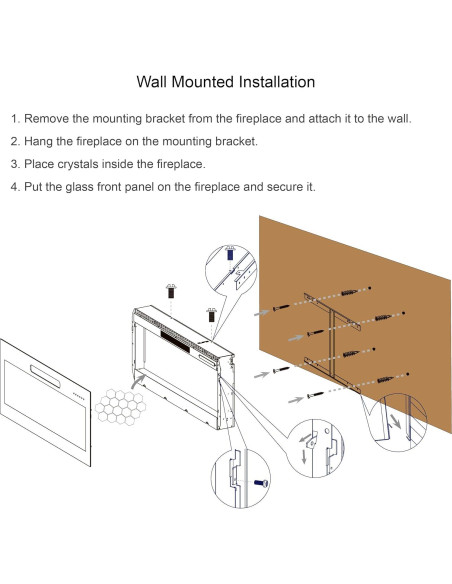 Wall Mounted Installation

1. Remove the mounting bracket from the fireplace and attach it to the wall.

2. Hang the fireplace on the mounting bracket.

3. Place crystals inside the fireplace.

4. Put the glass front panel on the fireplace and secure it.