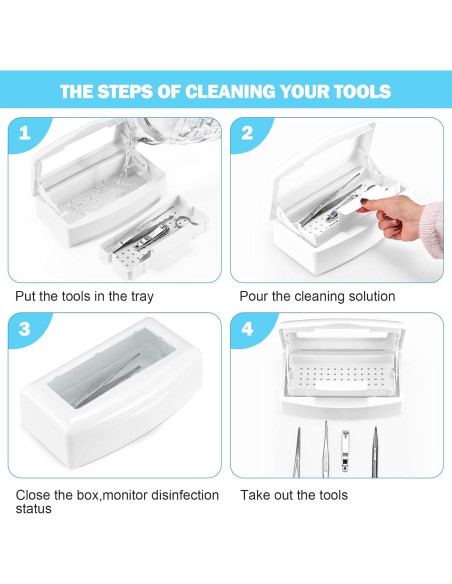 THE STEPS OF CLEANING YOUR TOOLS

1

Put the tools in the tray

2

Pour the cleaning solution

3

Close the box,monitor disinfection status

4

Take out the tools