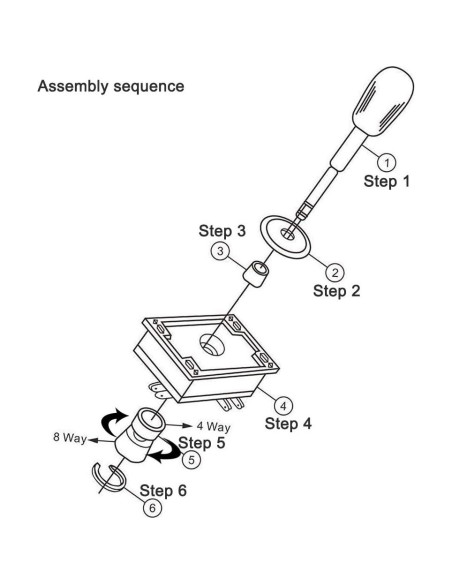 Assembly sequence

1
Step 1

Step 3
3

2
Step 2

4
Step 4

4 Way
8 Way
Step 5
5

Step 6
6