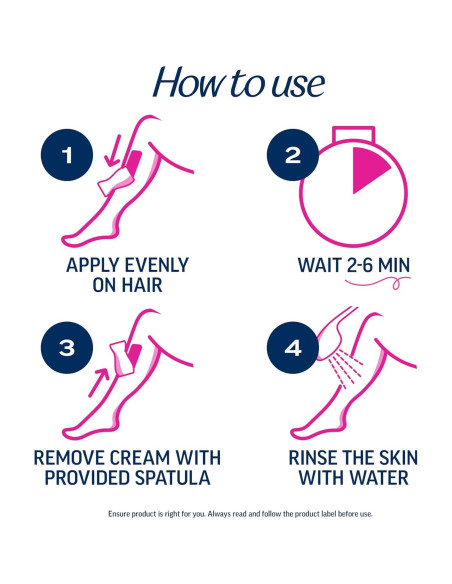 How to use

1

APPLY EVENLY ON HAIR

2

WAIT 2-6 MIN

3

REMOVE CREAM WITH PROVIDED SPATULA

4

RINSE THE SKIN WITH WATER

Ensure product is right for you. Always read and follow the product label before use.