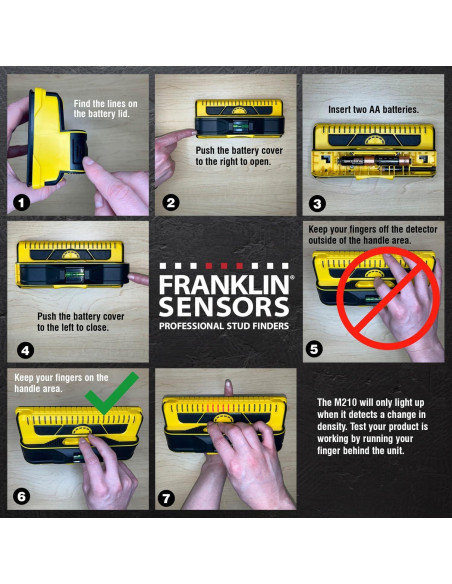 Find the lines on the battery lid.

1

Push the battery cover to the right to open.

2

Insert two AA batteries.

3

Push the battery cover to the left to close.

4

FRANKLIN® SENSORS
PROFESSIONAL STUD FINDERS

Keep your fingers off the detector outside of the handle area.

5

Keep your fingers on the handle area.

6

7

The M210 will only light up when it detects a change in density. Test your product is working by running your finger behind the unit.