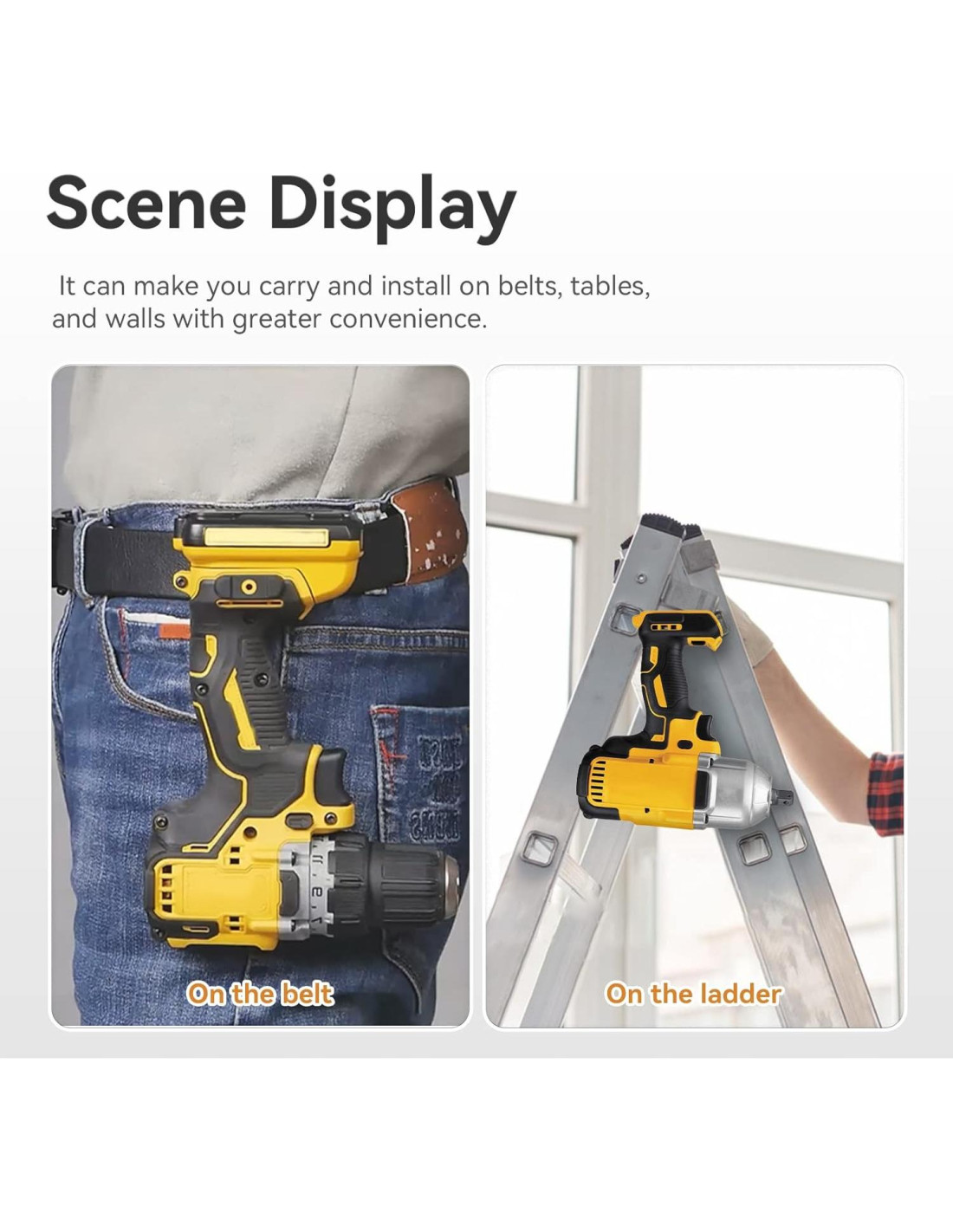 Scene Display

It can make you carry and install on belts, tables, and walls with greater convenience.

On the belt

On the ladder