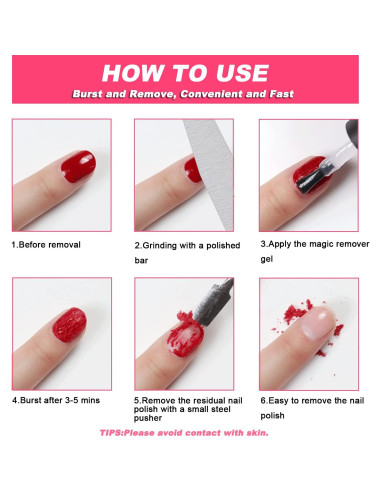 HOW TO USE
Burst and Remove, Convenient and Fast

1.Before removal

2.Grinding with a polished bar

3.Apply the magic remover gel

4.Burst after 3-5 mins

5.Remove the residual nail polish with a small steel pusher

6.Easy to remove the nail polish

TIPS:Please avoid contact with skin.