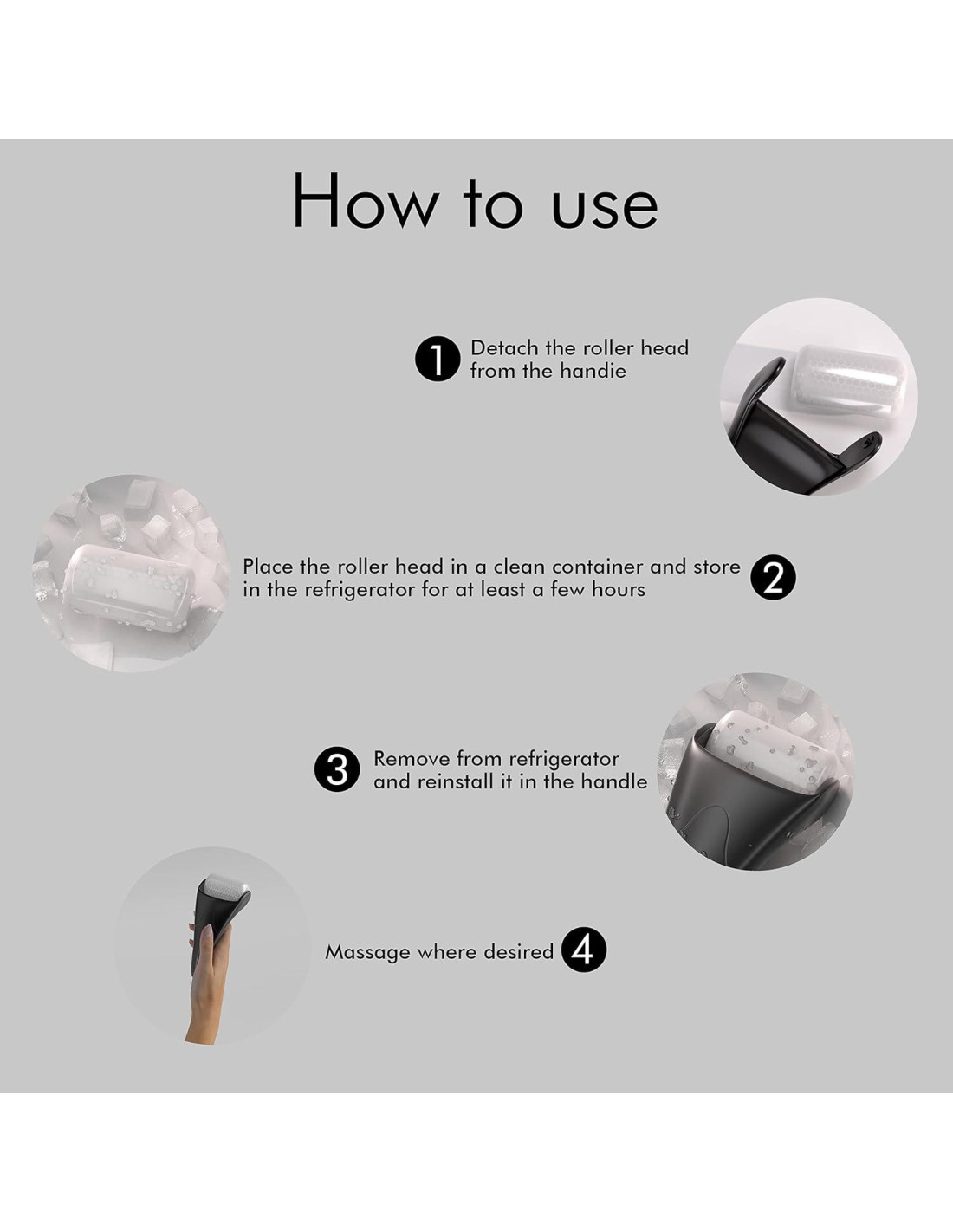 How to use

1 Detach the roller head from the handie

Place the roller head in a clean container and store in the refrigerator for at least a few hours 2

3 Remove from refrigerator and reinstall it in the handle

Massage where desired 4