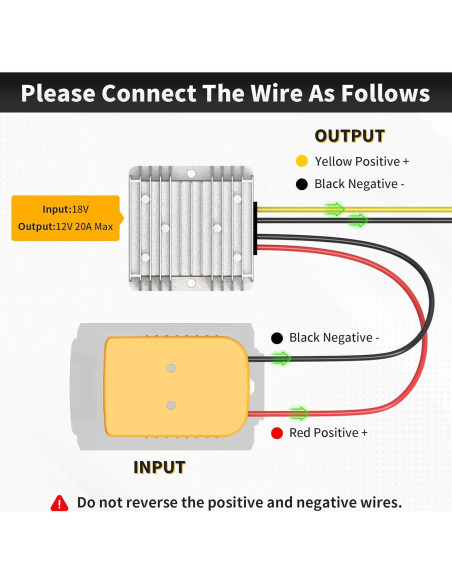 Please Connect The Wire As Follows

OUTPUT

Yellow Positive +

Black Negative -

Input:18V
Output:12V 20A Max

Black Negative -

Red Positive +

INPUT

Do not reverse the positive and negative wires.