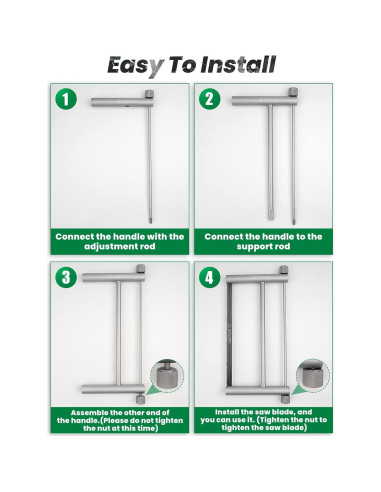 Easy To Install

1

Connect the handle with the adjustment rod

2

Connect the handle to the support rod

3

Assemble the other end of the handle.(Please do not tighten the nut at this time)

4

Install the saw blade, and you can use it. (Tighten the nut to tighten the saw blade)