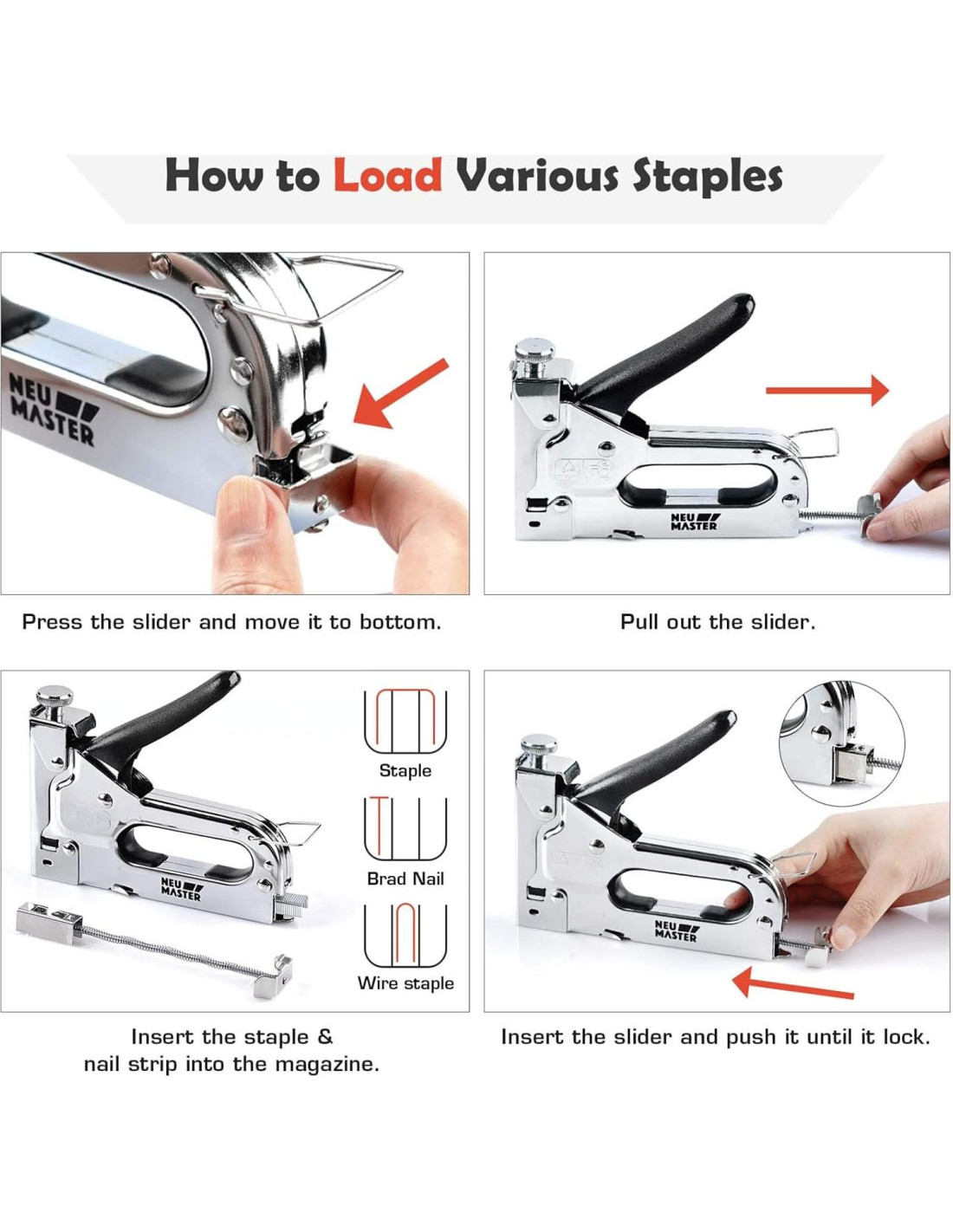 How to Load Various Staples

NEU MASTER

Press the slider and move it to bottom.

NEU MASTER

Pull out the slider.

NEU MASTER

Staple

Brad Nail

Wire staple

Insert the staple & nail strip into the magazine.

NEU MASTER

Insert the slider and push it until it lock.