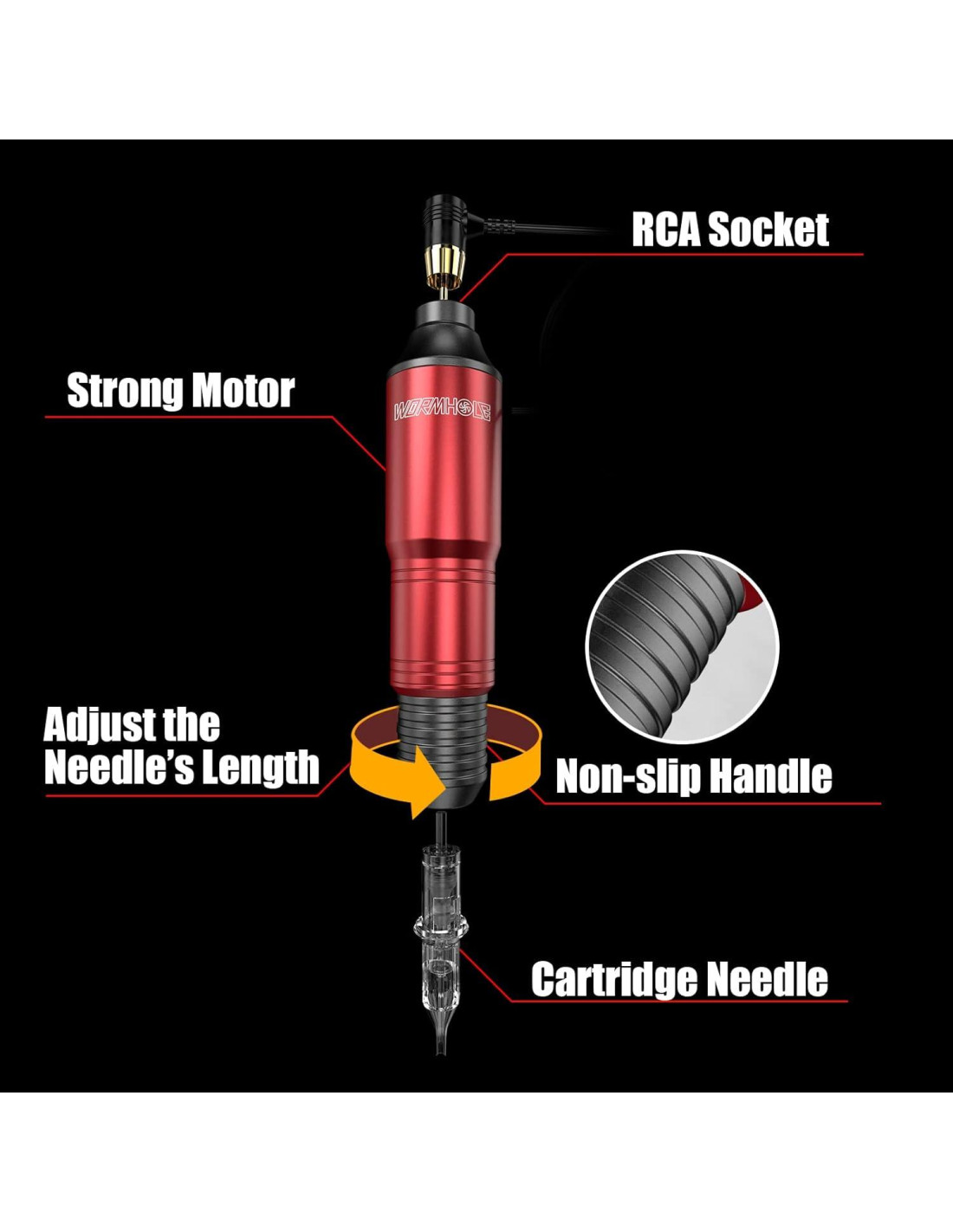 RCA Socket

Strong Motor

WORMHOLE

Adjust the Needle's Length

Non-slip Handle

Cartridge Needle