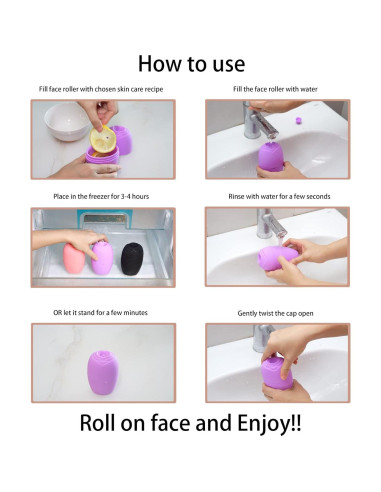 How to use

Fill face roller with chosen skin care recipe

Fill the face roller with water

Place in the freezer for 3-4 hours

Rinse with water for a few seconds

OR let it stand for a few minutes

Gently twist the cap open

Roll on face and Enjoy!!