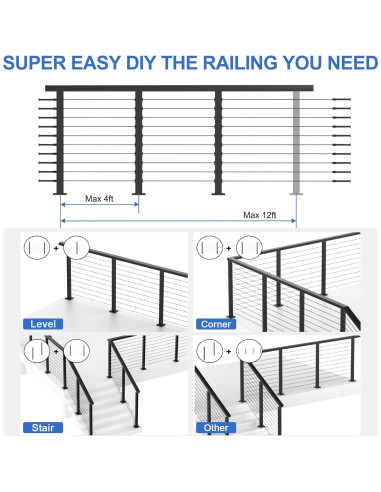 SUPER EASY DIY THE RAILING YOU NEED

Max 4ft

Max 12ft

+

Level

+

Corner

+

Stair

+

Other