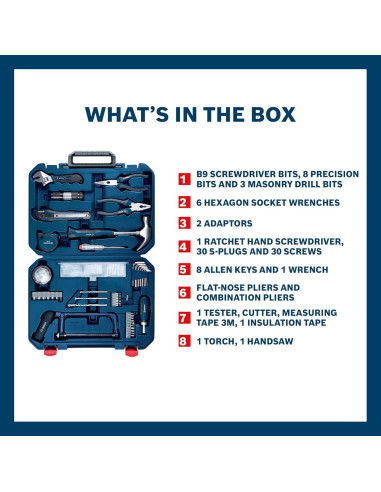 WHAT'S IN THE BOX

1 B9 SCREWDRIVER BITS, 8 PRECISION BITS AND 3 MASONRY DRILL BITS

2 6 HEXAGON SOCKET WRENCHES

3 2 ADAPTORS

4 1 RATCHET HAND SCREWDRIVER, 30 S-PLUGS AND 30 SCREWS

5 8 ALLEN KEYS AND 1 WRENCH

6 FLAT-NOSE PLIERS AND COMBINATION PLIERS

7 1 TESTER, CUTTER, MEASURING TAPE 3M, 1 INSULATION TAPE

8 1 TORCH, 1 HANDSAW