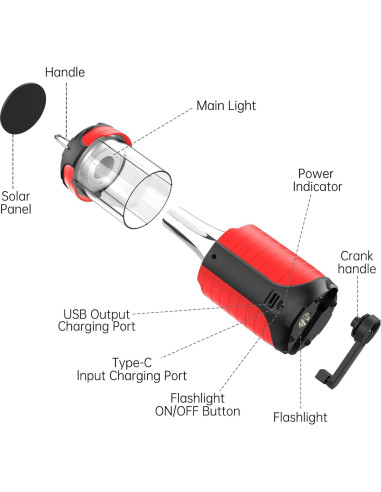 Handle

Main Light

Solar Panel

Power Indicator

Crank handle

USB Output Charging Port

Type-C Input Charging Port

Flashlight ON/OFF Button

Flashlight