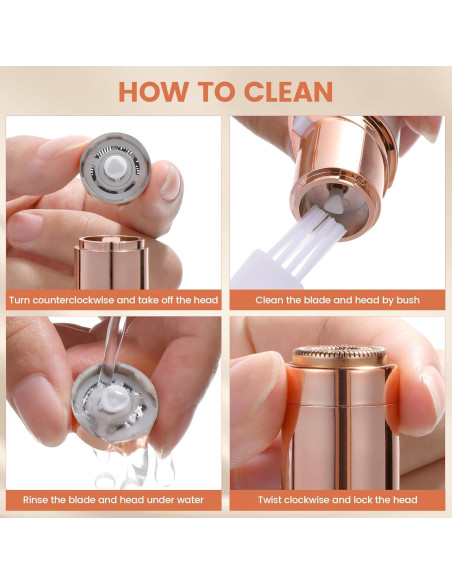 HOW TO CLEAN

Turn counterclockwise and take off the head

Clean the blade and head by bush

Rinse the blade and head under water

Twist clockwise and lock the head