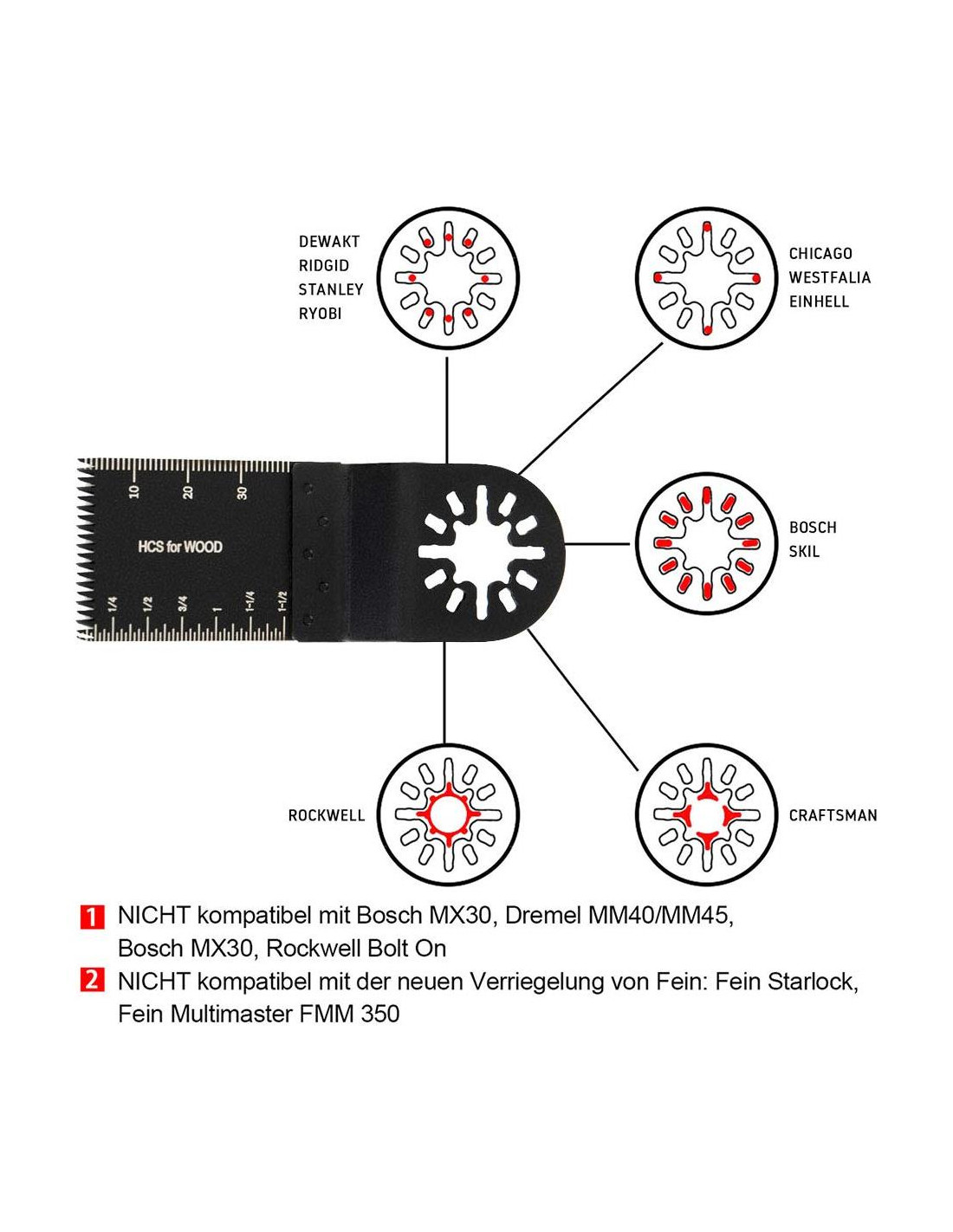 DEWAKT
RIDGID
STANLEY
RYOBI

CHICAGO
WESTFALIA
EINHELL

10 20 30

HCS for WOOD

1/4 1/2 3/4 1 1-1/4 1-1/2

BOSCH
SKIL

ROCKWELL

CRAFTSMAN

1 NICHT kompatibel mit Bosch MX30, Dremel MM40/MM45, Bosch MX30, Rockwell Bolt On

2 NICHT kompatibel mit der neuen Verriegelung von Fein: Fein Starlock, Fein Multimaster FMM 350