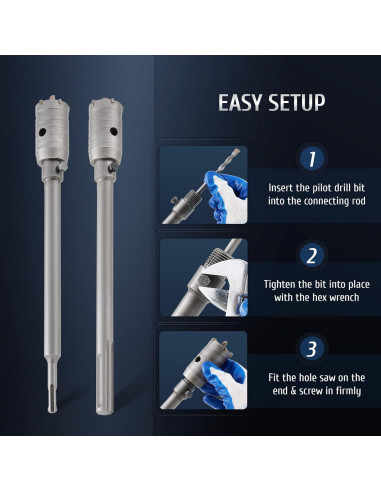 EASY SETUP

1

Insert the pilot drill bit into the connecting rod

2

Tighten the bit into place with the hex wrench

3

Fit the hole saw on the end & screw in firmly