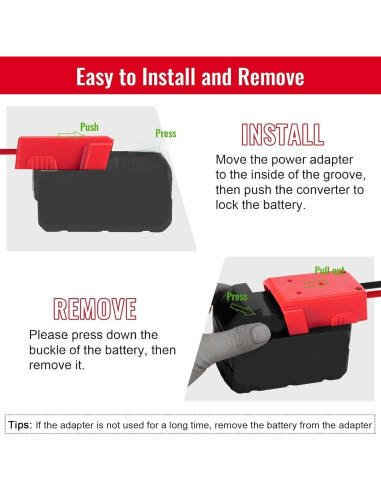 Easy to Install and Remove

Push

Press

INSTALL

Move the power adapter to the inside of the groove, then push the converter to lock the battery.

Pull out

Press

REMOVE

Please press down the buckle of the battery, then remove it.

Tips: If the adapter is not used for a long time, remove the battery from the adapter