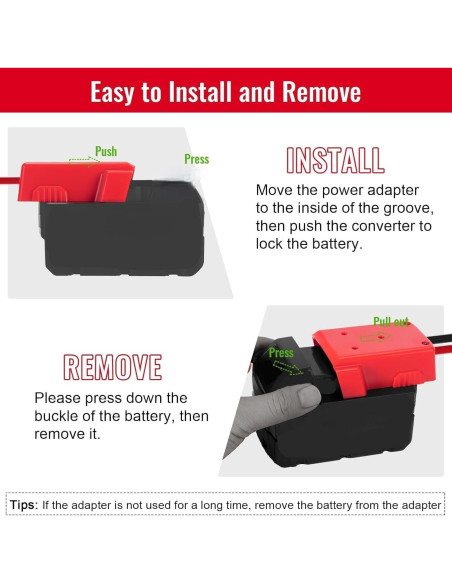 Easy to Install and Remove

Push

Press

INSTALL

Move the power adapter to the inside of the groove, then push the converter to lock the battery.

Pull out

Press

REMOVE

Please press down the buckle of the battery, then remove it.

Tips: If the adapter is not used for a long time, remove the battery from the adapter