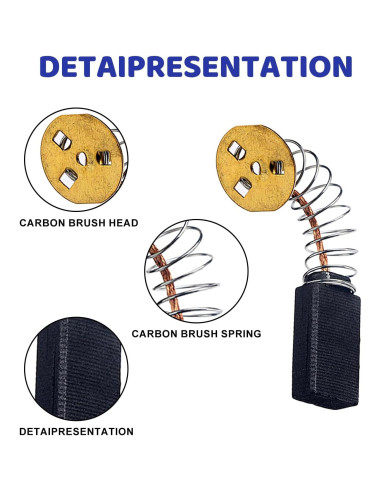 DETAIPRESENTATION

CARBON BRUSH HEAD

CARBON BRUSH SPRING

DETAIPRESENTATION