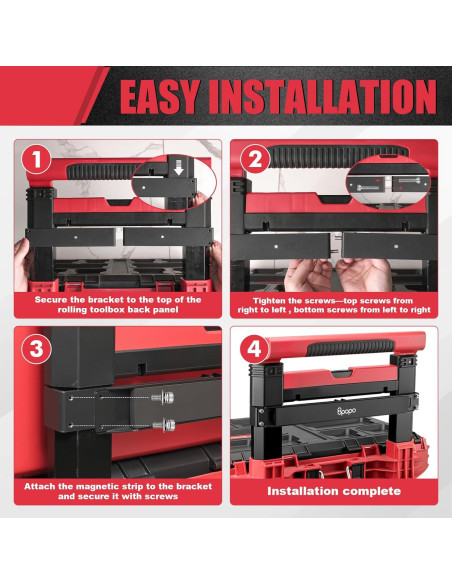 EASY INSTALLATION

1

Secure the bracket to the top of the rolling toolbox back panel

2

Tighten the screws—top screws from right to left , bottom screws from left to right

3

Attach the magnetic strip to the bracket and secure it with screws

4

Bpopo

Installation complete