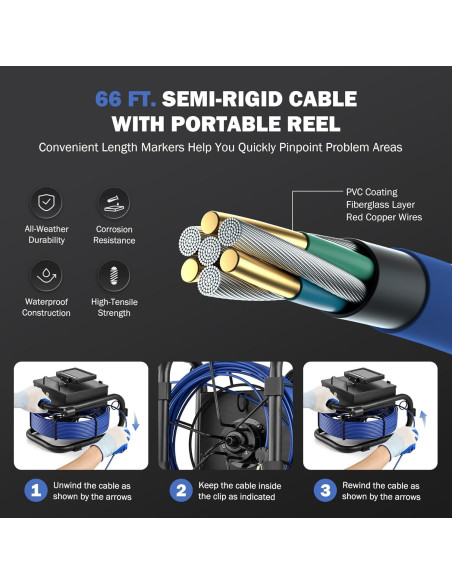 66 FT. SEMI-RIGID CABLE WITH PORTABLE REEL

Convenient Length Markers Help You Quickly Pinpoint Problem Areas

All-Weather Durability

Corrosion Resistance

Waterproof Construction

High-Tensile Strength

PVC Coating
Fiberglass Layer
Red Copper Wires

1 Unwind the cable as shown by the arrows

2 Keep the cable inside the clip as indicated

3 Rewind the cable as shown by the arrows