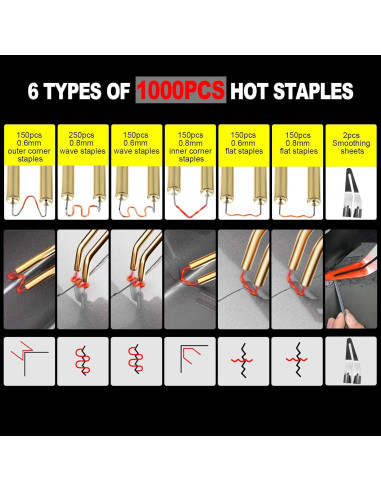 6 TYPES OF 1000PCS HOT STAPLES

150pcs 0.6mm outer corner staples

250pcs 0.8mm wave staples

150pcs 0.6mm wave staples

150pcs 0.8mm inner corner staples

150pcs 0.6mm flat staples

150pcs 0.8mm flat staples

2pcs Smoothing sheets