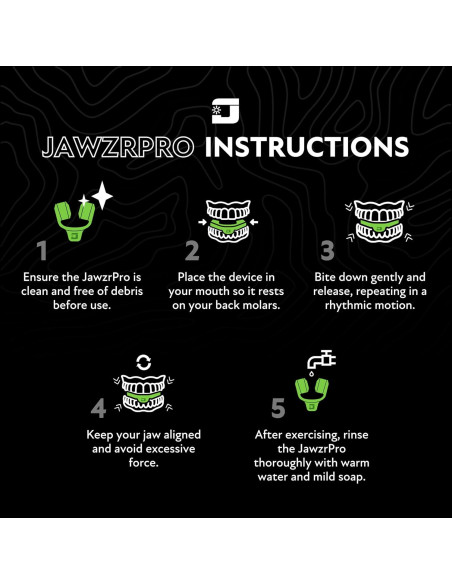 JAWZRPRO INSTRUCTIONS

1
Ensure the JawzrPro is clean and free of debris before use.

2
Place the device in your mouth so it rests on your back molars.

3
Bite down gently and release, repeating in a rhythmic motion.

4
Keep your jaw aligned and avoid excessive force.

5
After exercising, rinse the JawzrPro thoroughly with warm water and mild soap.