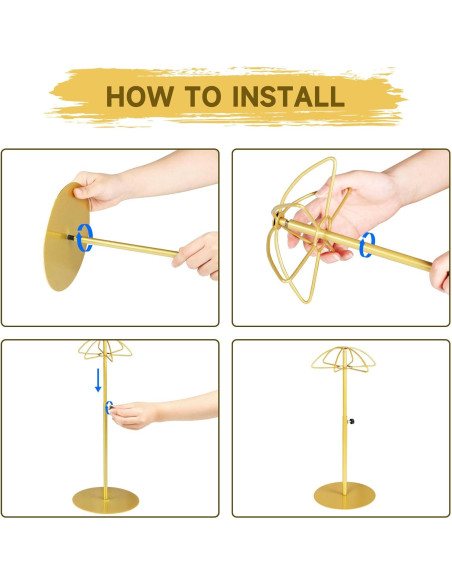 HOW TO INSTALL