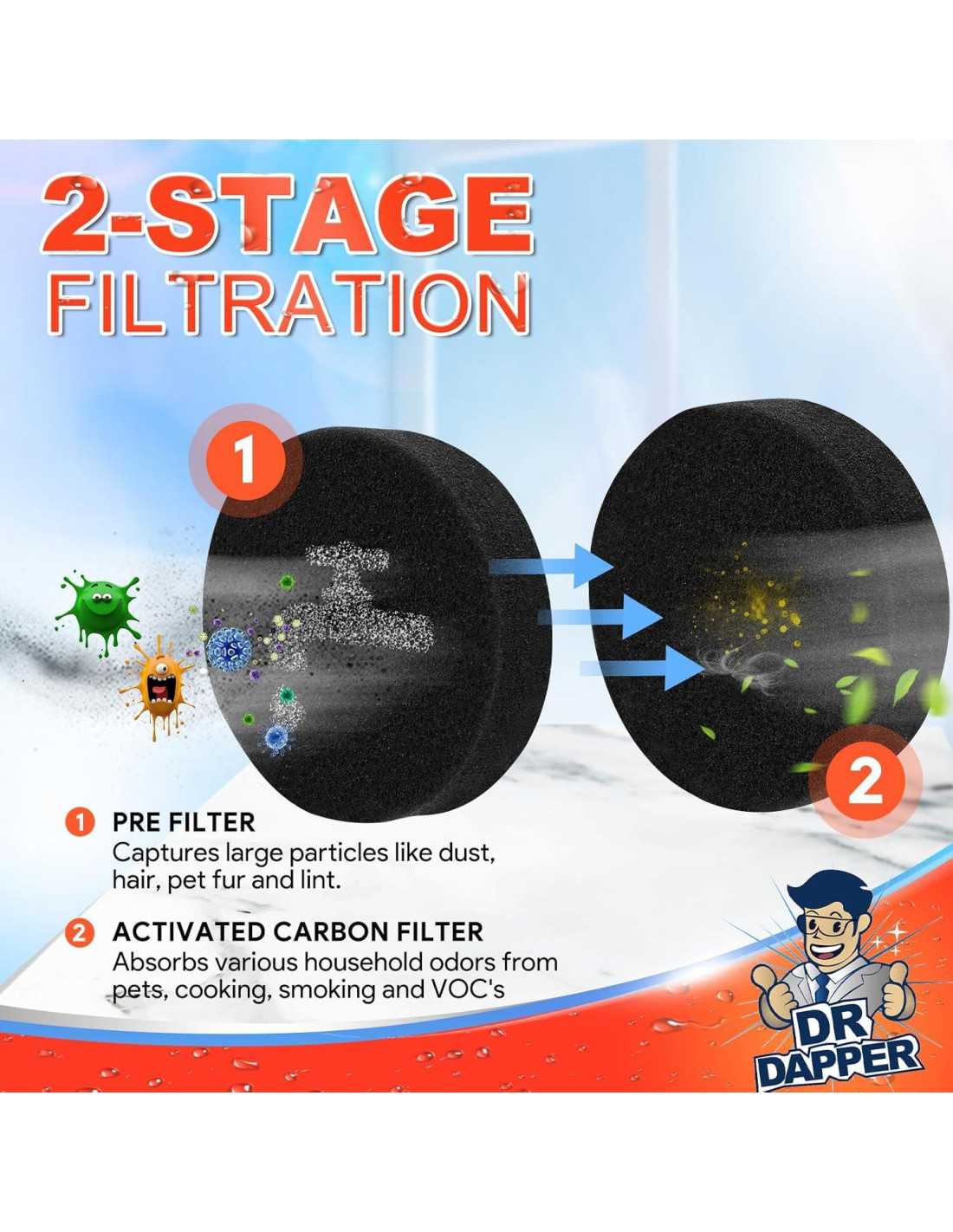 2-STAGE
FILTRATION

1

2

1 PRE FILTER
Captures large particles like dust, hair, pet fur and lint.

2 ACTIVATED CARBON FILTER
Absorbs various household odors from pets, cooking, smoking and VOC's

DR DAPPER