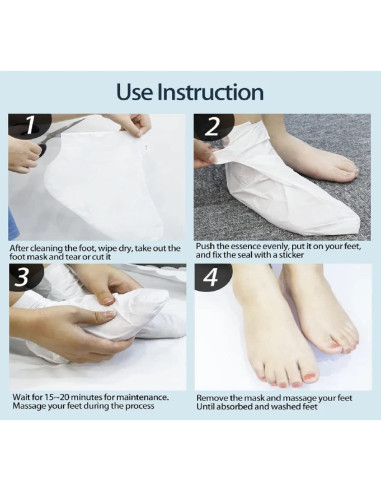 Use Instruction

1

After cleaning the foot, wipe dry, take out the foot mask and tear or cut it

2

Push the essence evenly, put it on your feet, and fix the seal with a sticker

3

Wait for 15~20 minutes for maintenance. Massage your feet during the process

4

Remove the mask and massage your feet Until absorbed and washed feet