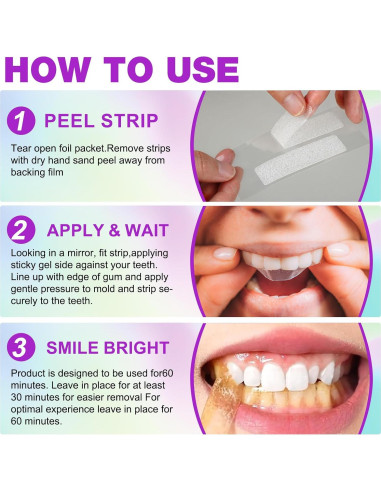 HOW TO USE

1 PEEL STRIP

Tear open foil packet.Remove strips with dry hand sand peel away from backing film

2 APPLY & WAIT

Looking in a mirror, fit strip,applying sticky gel side against your teeth. Line up with edge of gum and apply gentle pressure to mold and strip securely to the teeth.

3 SMILE BRIGHT

Product is designed to be used for60 minutes. Leave in place for at least 30 minutes for easier removal For optimal experience leave in place for 60 minutes.