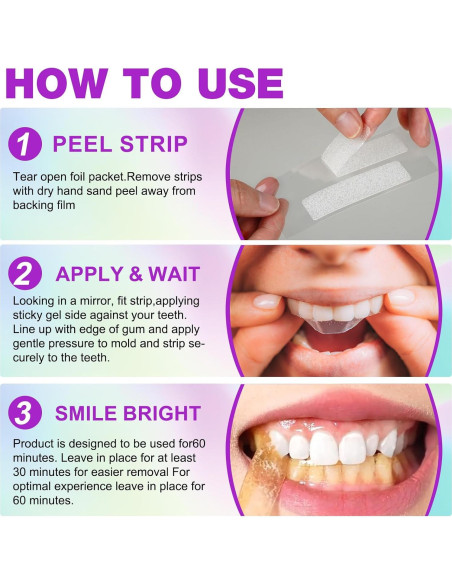 HOW TO USE

1 PEEL STRIP

Tear open foil packet.Remove strips with dry hand sand peel away from backing film

2 APPLY & WAIT

Looking in a mirror, fit strip,applying sticky gel side against your teeth. Line up with edge of gum and apply gentle pressure to mold and strip securely to the teeth.

3 SMILE BRIGHT

Product is designed to be used for60 minutes. Leave in place for at least 30 minutes for easier removal For optimal experience leave in place for 60 minutes.