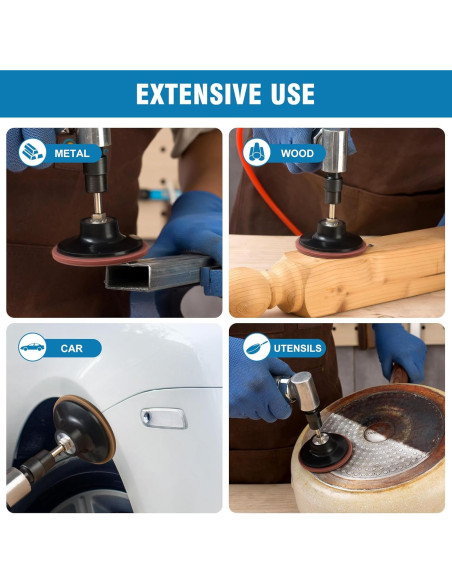 EXTENSIVE USE

METAL

WOOD

CAR

UTENSILS