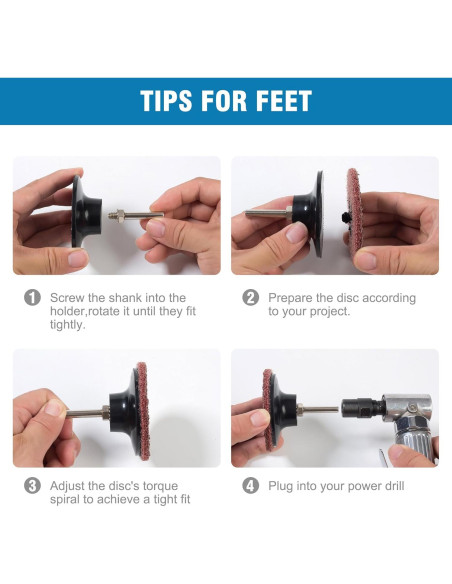 TIPS FOR FEET

1 Screw the shank into the holder,rotate it until they fit tightly.

2 Prepare the disc according to your project.

3 Adjust the disc's torque spiral to achieve a tight fit

4 Plug into your power drill