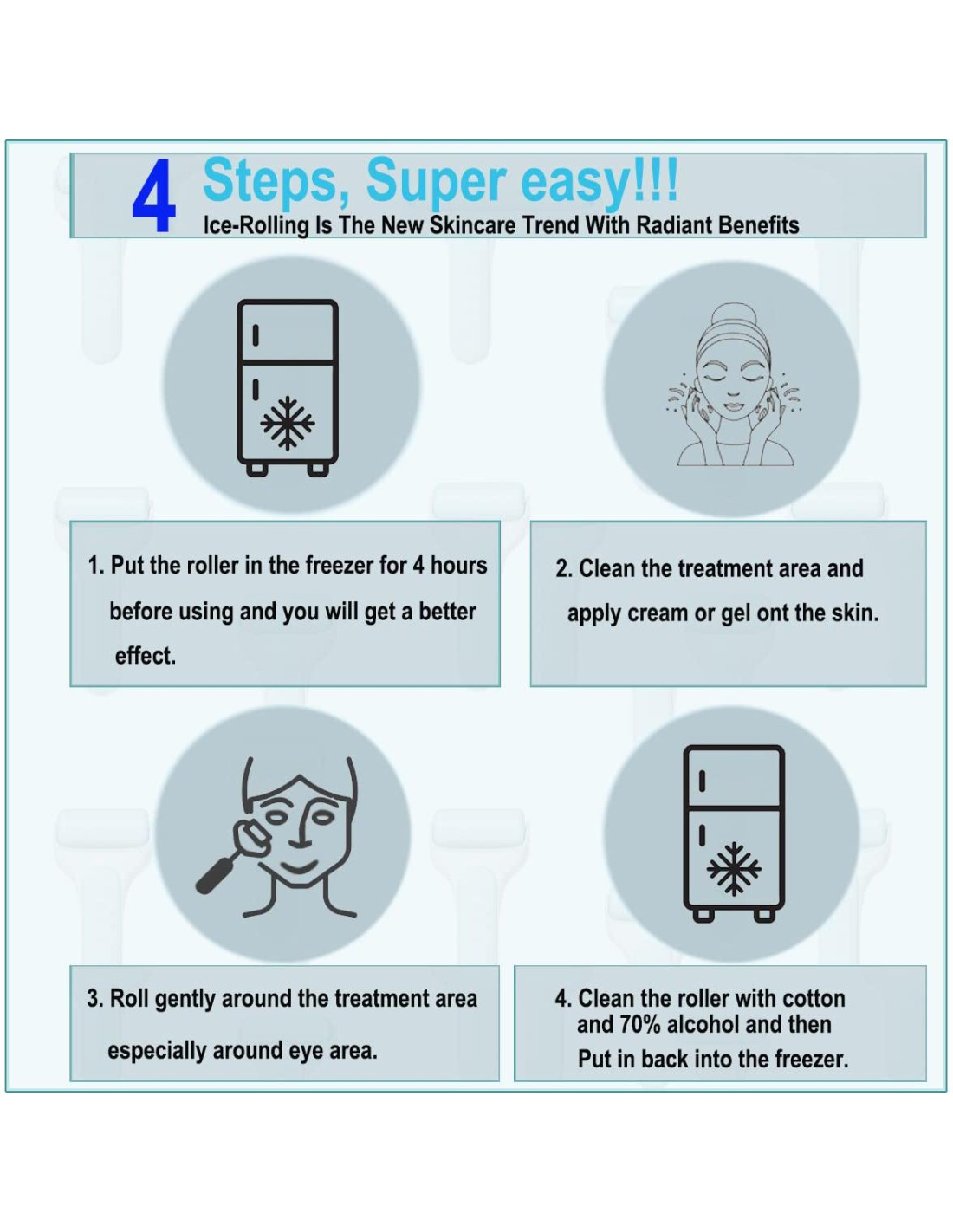 4 Steps, Super easy!!!
Ice-Rolling Is The New Skincare Trend With Radiant Benefits

1. Put the roller in the freezer for 4 hours before using and you will get a better effect.

2. Clean the treatment area and apply cream or gel ont the skin.

3. Roll gently around the treatment area especially around eye area.

4. Clean the roller with cotton and 70% alcohol and then Put in back into the freezer.