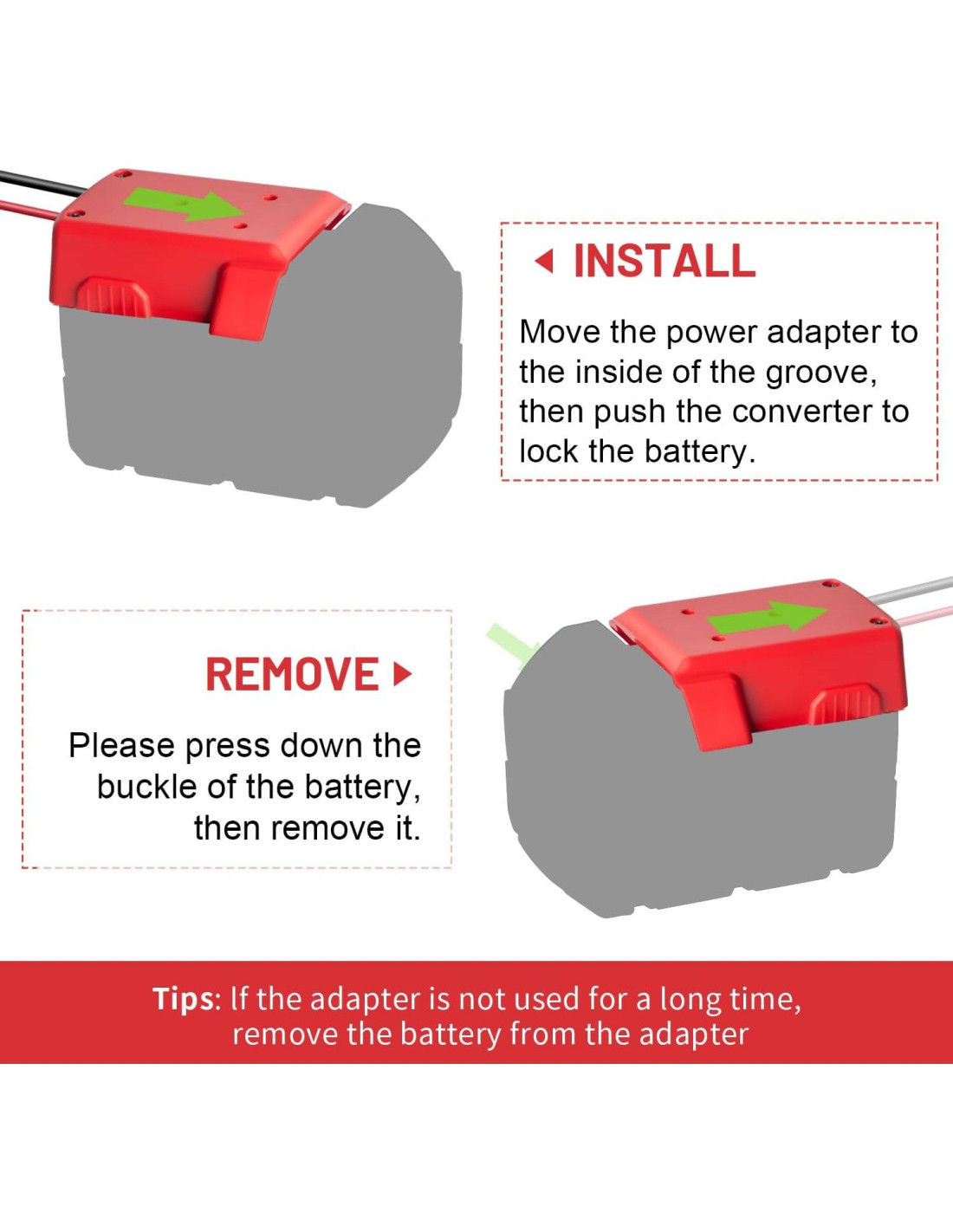 INSTALL

Move the power adapter to the inside of the groove, then push the converter to lock the battery.

REMOVE

Please press down the buckle of the battery, then remove it.

Tips: If the adapter is not used for a long time, remove the battery from the adapter