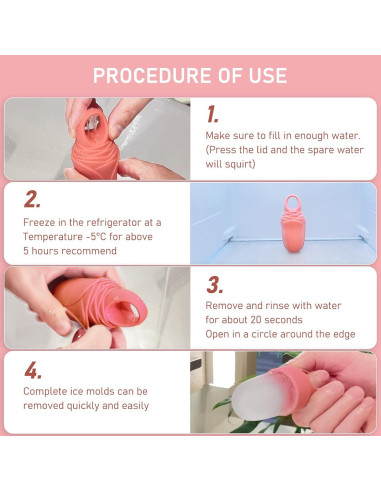 PROCEDURE OF USE

1.

Make sure to fill in enough water. (Press the lid and the spare water will squirt)

2.

Freeze in the refrigerator at a Temperature -5°C for above 5 hours recommend

3.

Remove and rinse with water for about 20 seconds
Open in a circle around the edge

4.

Complete ice molds can be removed quickly and easily